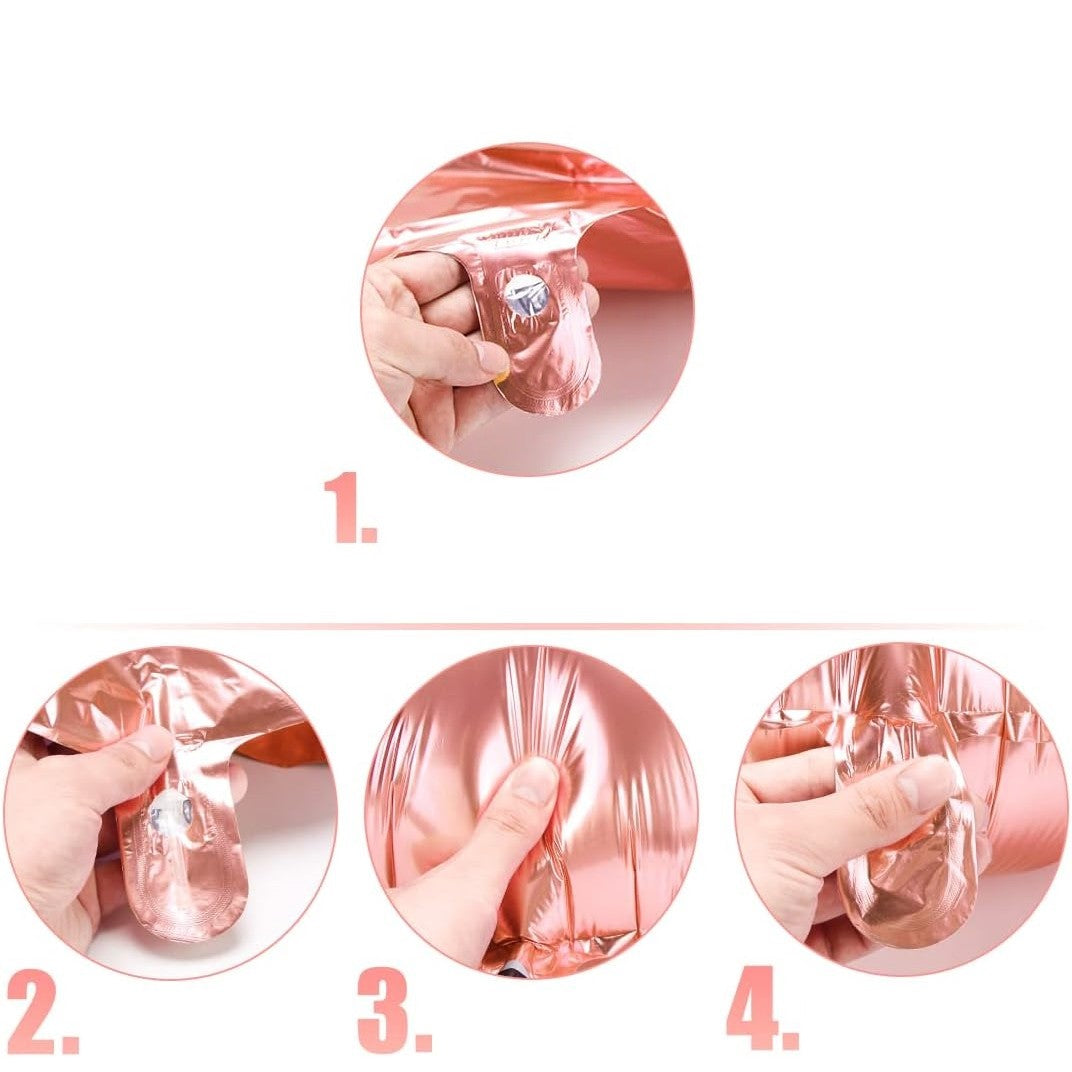 1.

2.

3.

4.