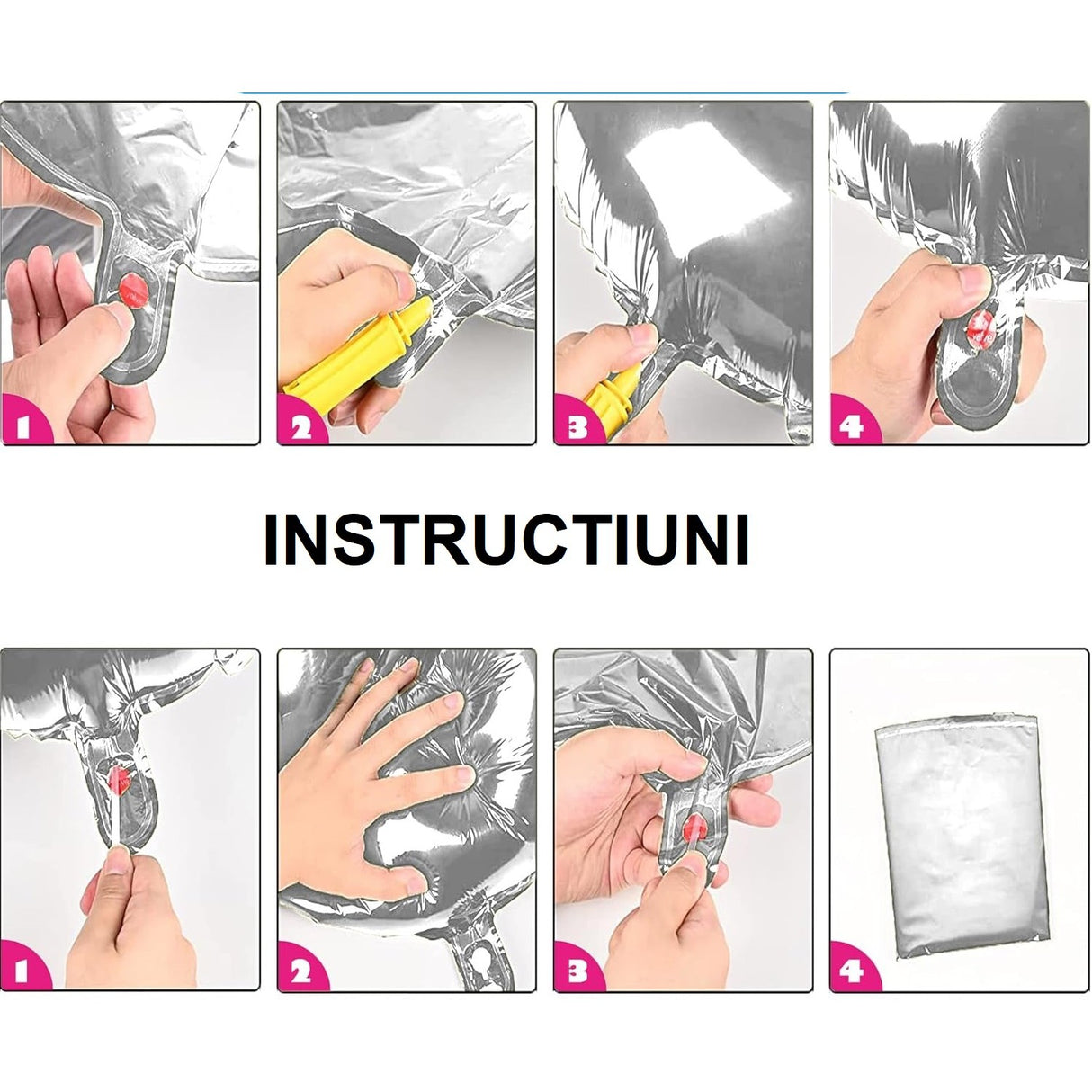 1

2

3

4

INSTRUCTIUNI

1

2

3

4