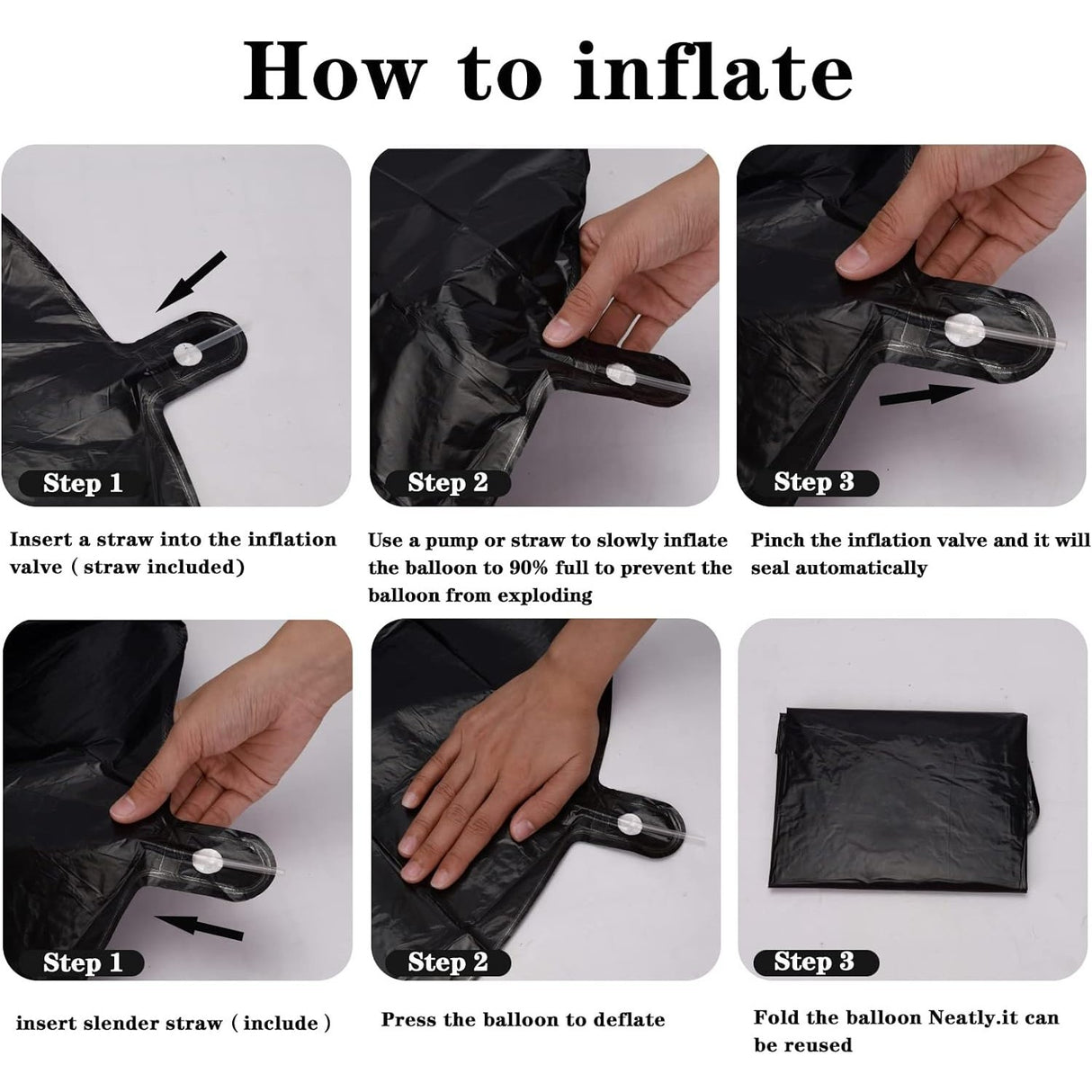 How to inflate

Step 1

Insert a straw into the inflation valve（straw included）

Step 2

Use a pump or straw to slowly inflate the balloon to 90% full to prevent the balloon from exploding

Step 3

Pinch the inflation valve and it will seal automatically

Step 1

insert slender straw（include）

Step 2

Press the balloon to deflate

Step 3

Fold the balloon Neatly.it can be reused