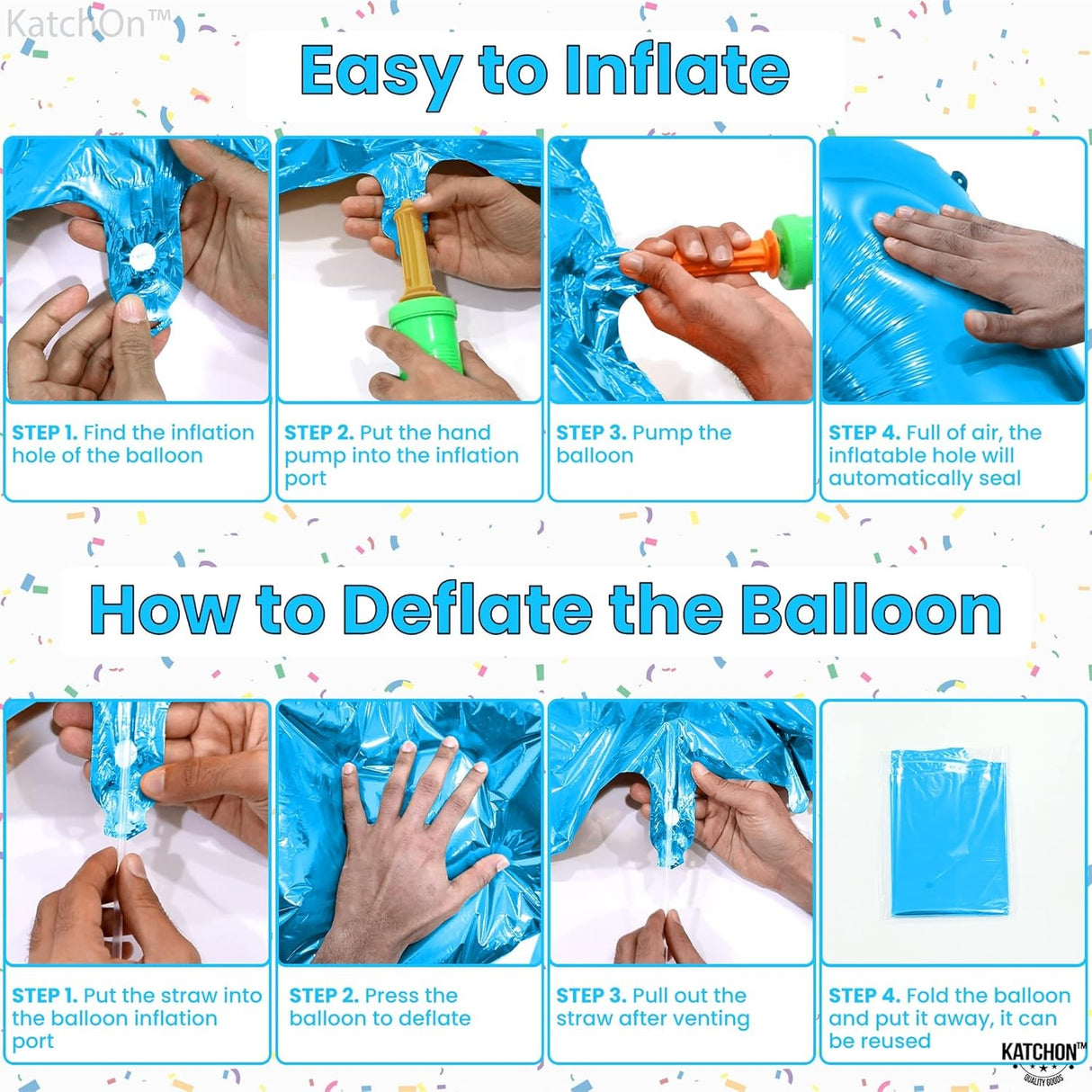 KatchOn™

Easy to Inflate

STEP 1. Find the inflation hole of the balloon

STEP 2. Put the hand pump into the inflation port

STEP 3. Pump the balloon

STEP 4. Full of air, the inflatable hole will automatically seal

How to Deflate the Balloon

STEP 1. Put the straw into the balloon inflation port

STEP 2. Press the balloon to deflate

STEP 3. Pull out the straw after venting

STEP 4. Fold the balloon and put it away, it can be reused

KATCHON™
QUALITY GOODS