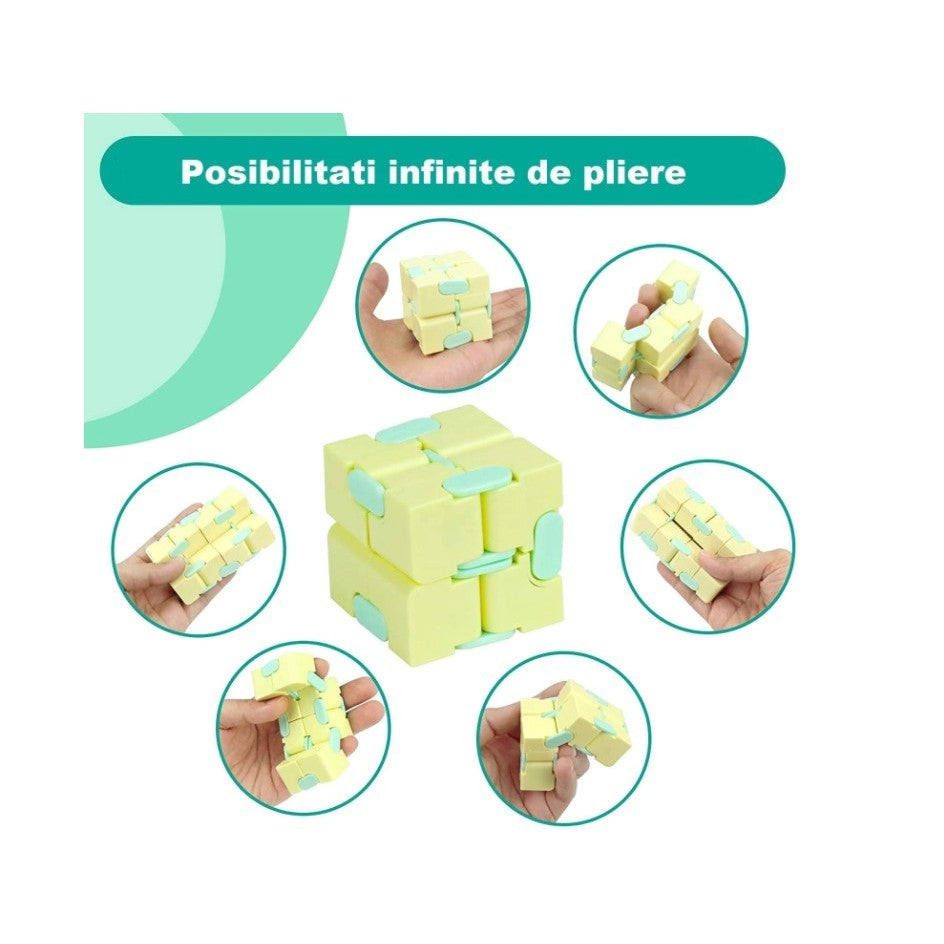 Posibilitati infinite de pliere