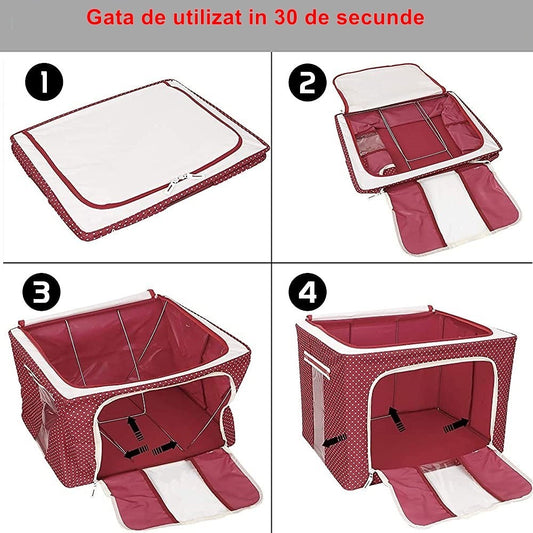 Gata de utilizat in 30 de secunde

1

2

3

4