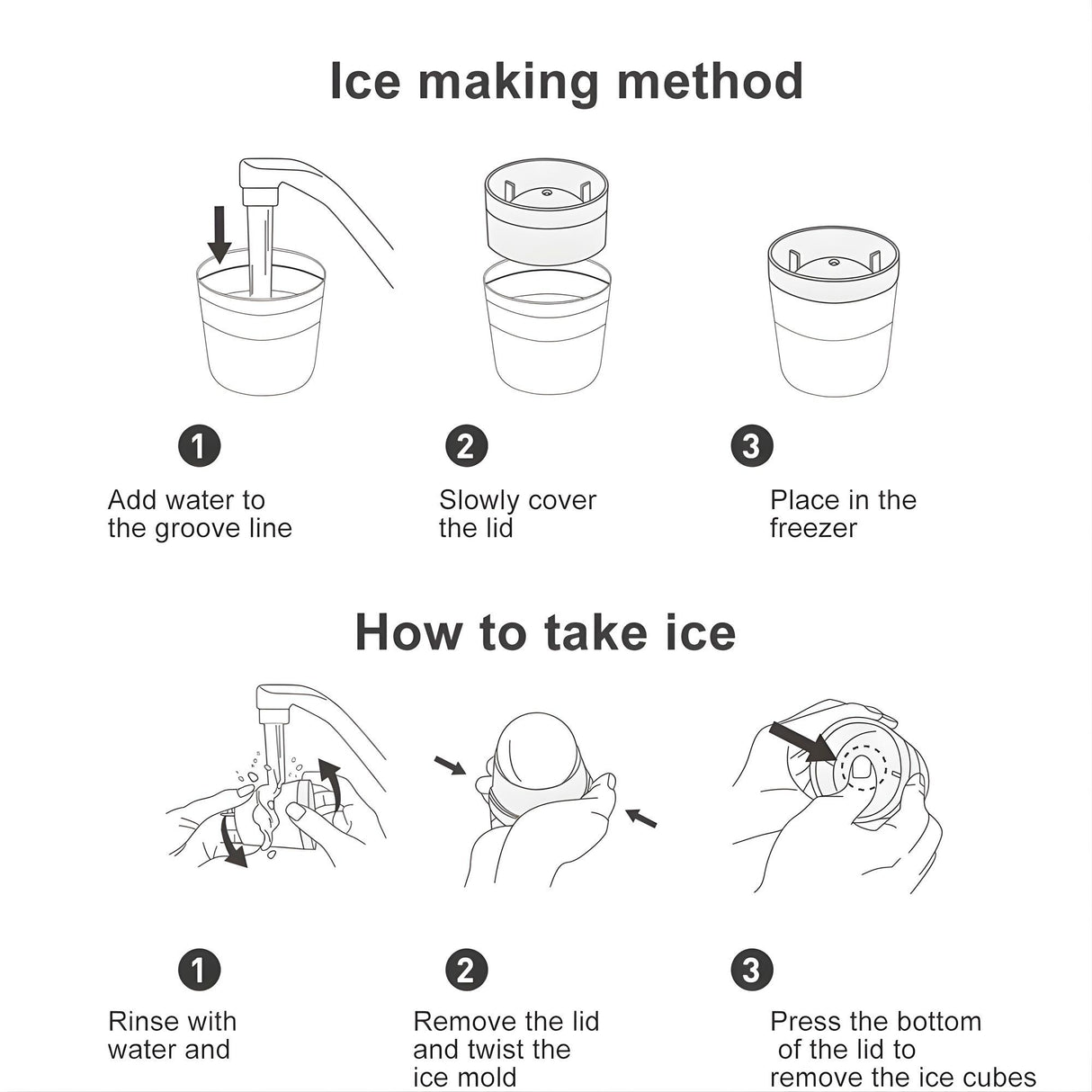 Ice making method

1

Add water to the groove line

2

Slowly cover the lid

3

Place in the freezer

How to take ice

1

Rinse with water and

2

Remove the lid and twist the ice mold

3

Press the bottom of the lid to remove the ice cubes