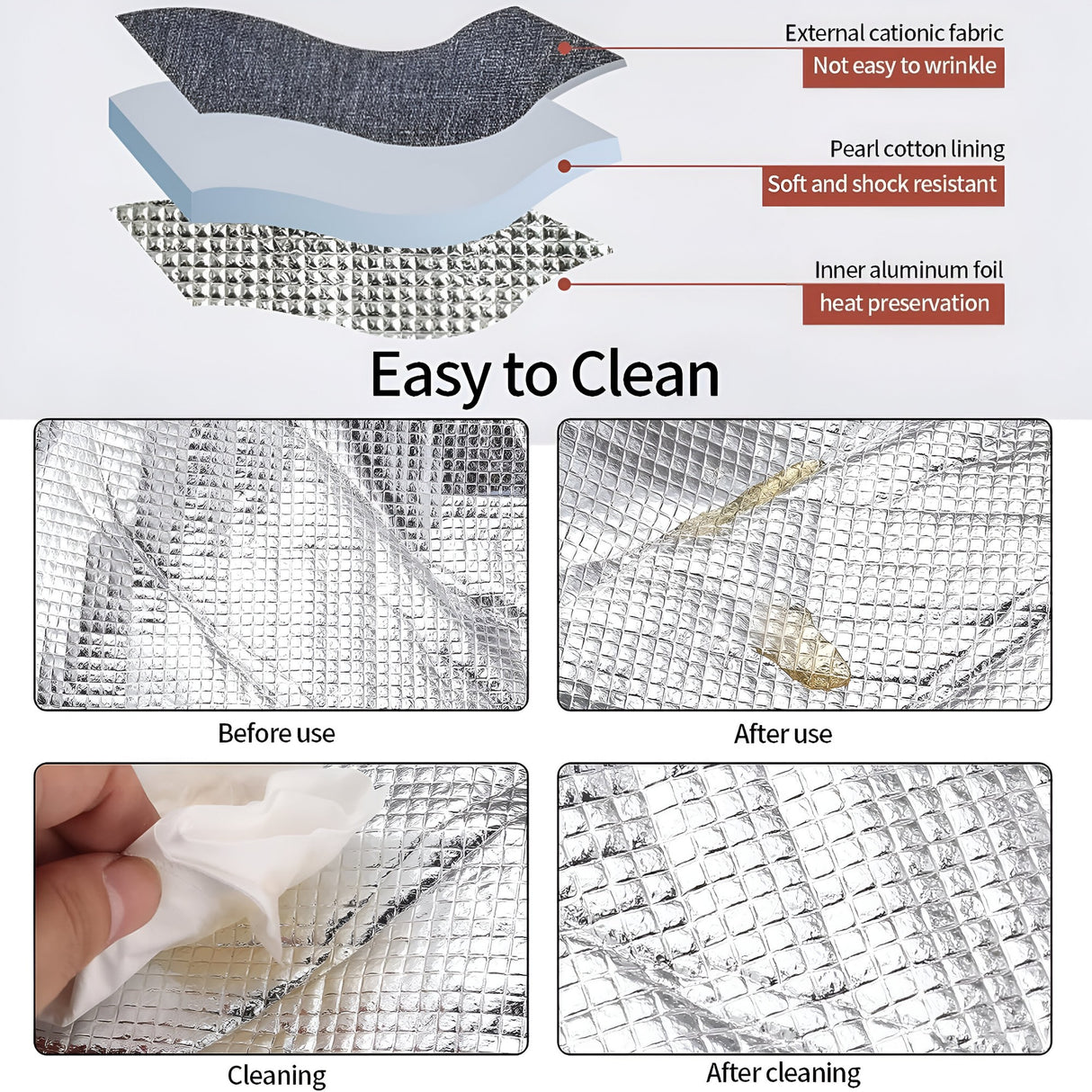 External cationic fabric
Not easy to wrinkle

Pearl cotton lining
Soft and shock resistant

Inner aluminum foil
heat preservation

Easy to Clean

Before use

After use

Cleaning

After cleaning