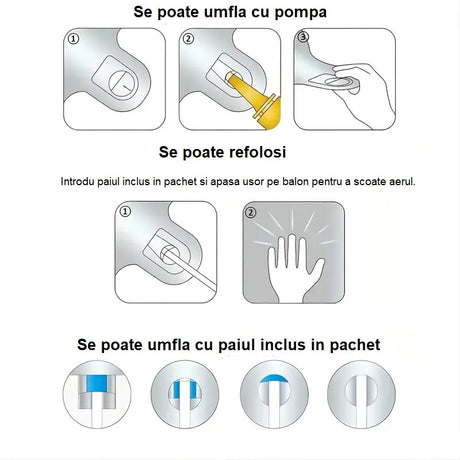 Se poate umfla cu pompa

①

②

③

Se poate refolosi

Introdu paiul inclus in pachet si apasa usor pe balon pentru a scoate aerul.

①

②

Se poate umfla cu paiul inclus in pachet