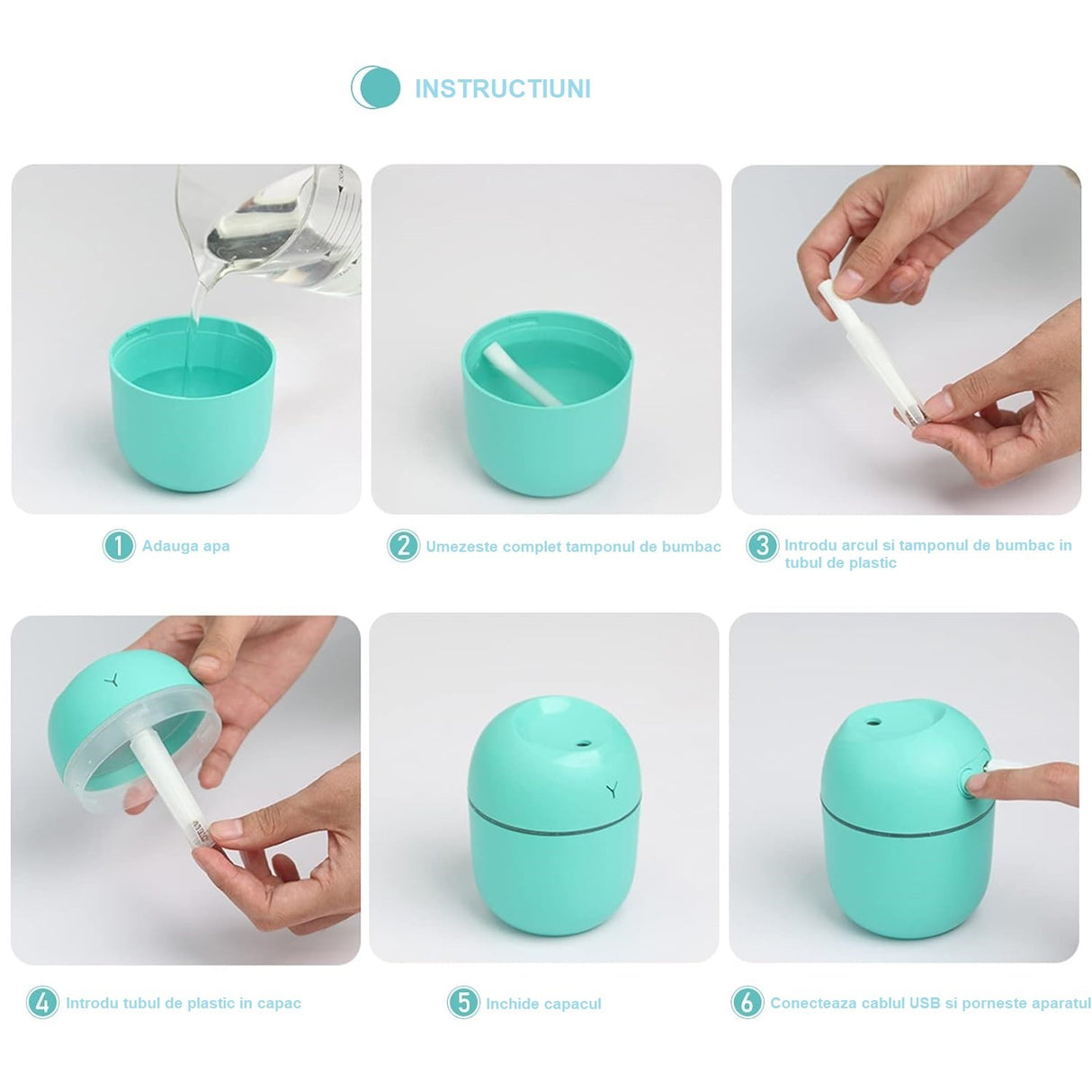 INSTRUCTIUNI

1 Adauga apa

2 Umezeste complet tamponul de bumbac

3 Introdu arcul si tamponul de bumbac in tubul de plastic

4 Introdu tubul de plastic in capac

5 Inchide capacul

6 Conecteaza cablul USB si porneste aparatul