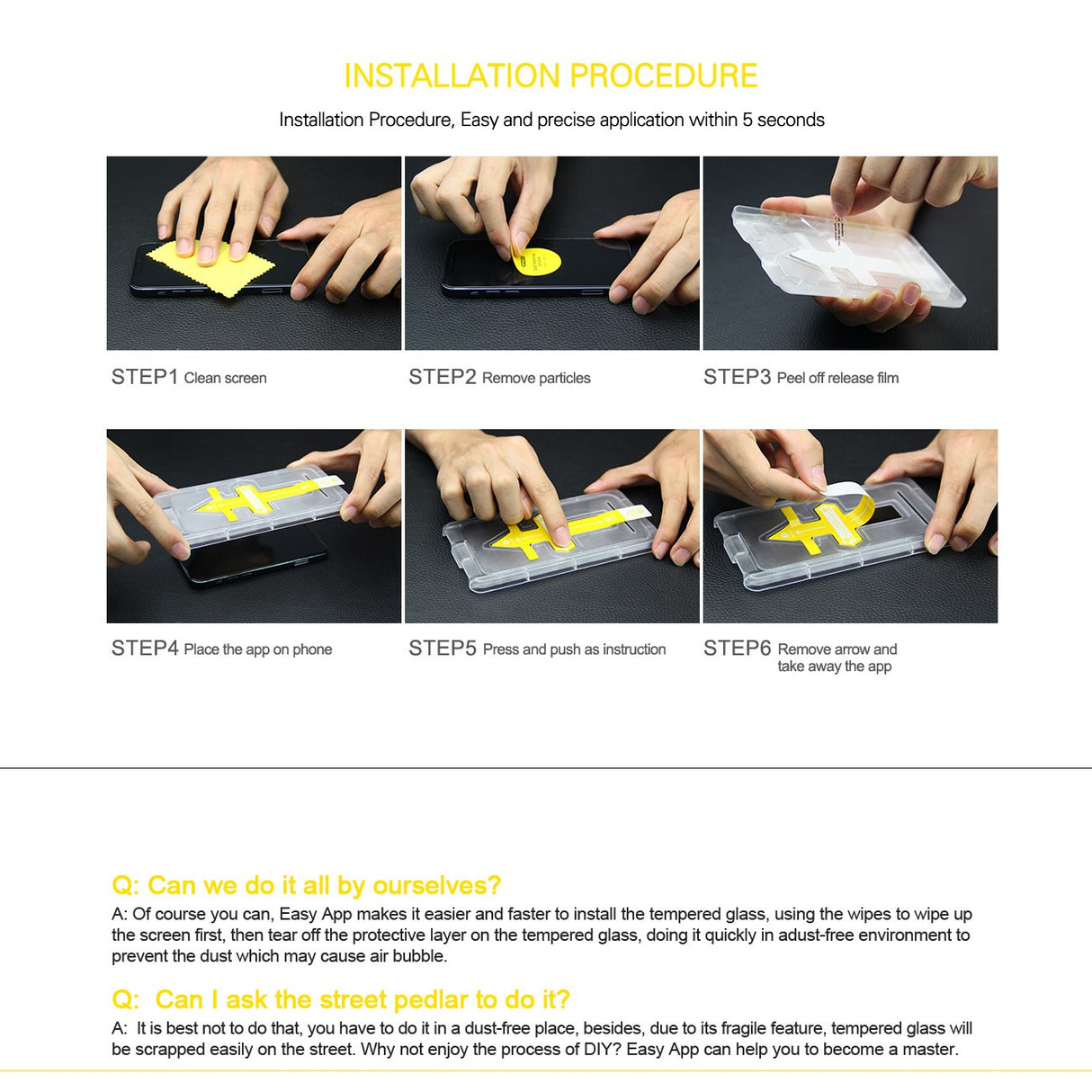 INSTALLATION PROCEDURE

Installation Procedure, Easy and precise application within 5 seconds

STEP1 Clean screen

STEP2 Remove particles

STEP3 Peel off release film

STEP4 Place the app on phone

STEP5 Press and push as instruction

STEP6 Remove arrow and take away the app

Q: Can we do it all by ourselves?

A: Of course you can, Easy App makes it easier and faster to install the tempered glass, using the wipes to wipe up the screen first, then tear off the protective layer on the tempered glass, doing it quickly in adust-free environment to prevent the dust which may cause air bubble.

Q: Can I ask the street pedlar to do it?

A: It is best not to do that, you have to do it in a dust-free place, besides, due to its fragile feature, tempered glass will be scrapped easily on the street. Why not enjoy the process of DIY? Easy App can help you to become a master.